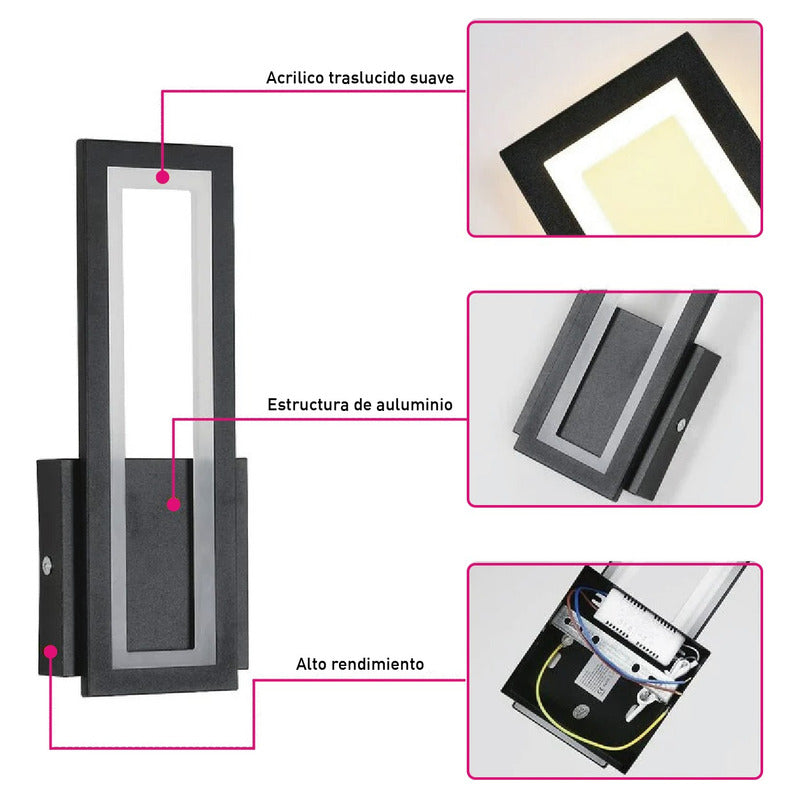 Acrilico traslucido suave

Estructura de auluminio

Alto rendimiento